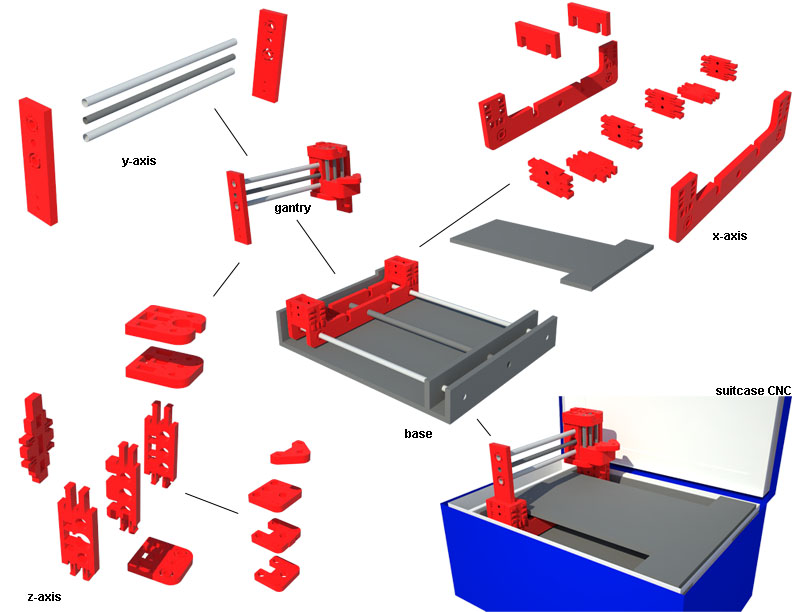 y-axis

gantry

x-axis

base

suitcase CNC

z-axis